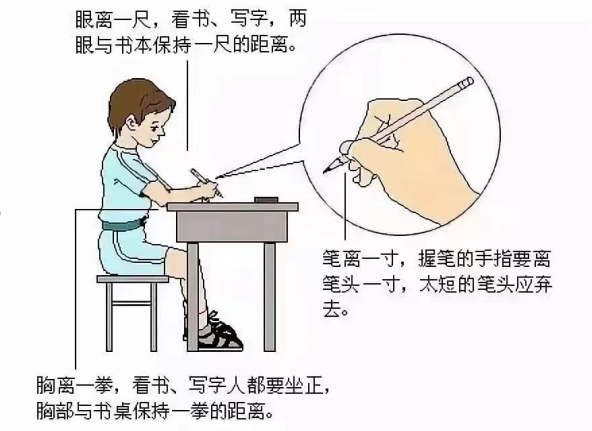 眼离一尺，看书、写字，两眼与书本保持一尺的距离。

笔离一寸，握笔的手指要离笔头一寸，太短的笔头应弃去。

胸离一拳，看书、写字人都要坐正，胸部与书桌保持一拳的距离。