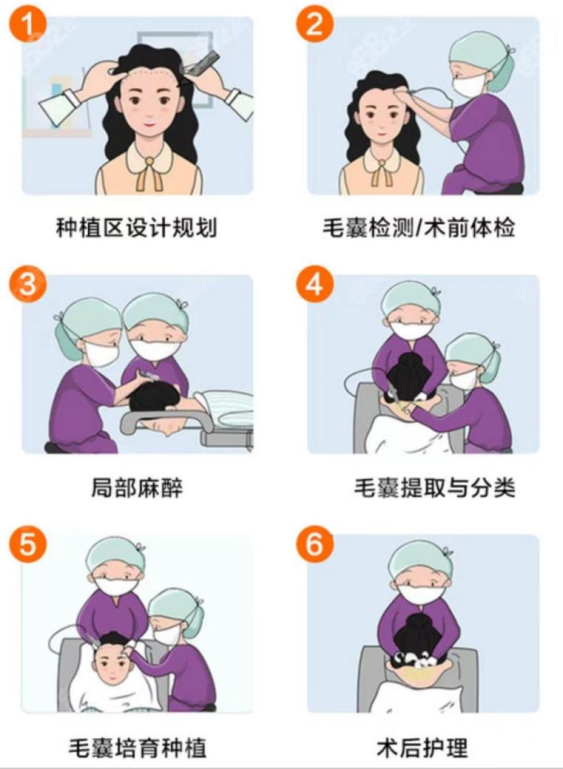 1
种植区设计规划

2
毛囊检测/术前体检

3
局部麻醉

4
毛囊提取与分类

5
毛囊培育种植

6
术后护理